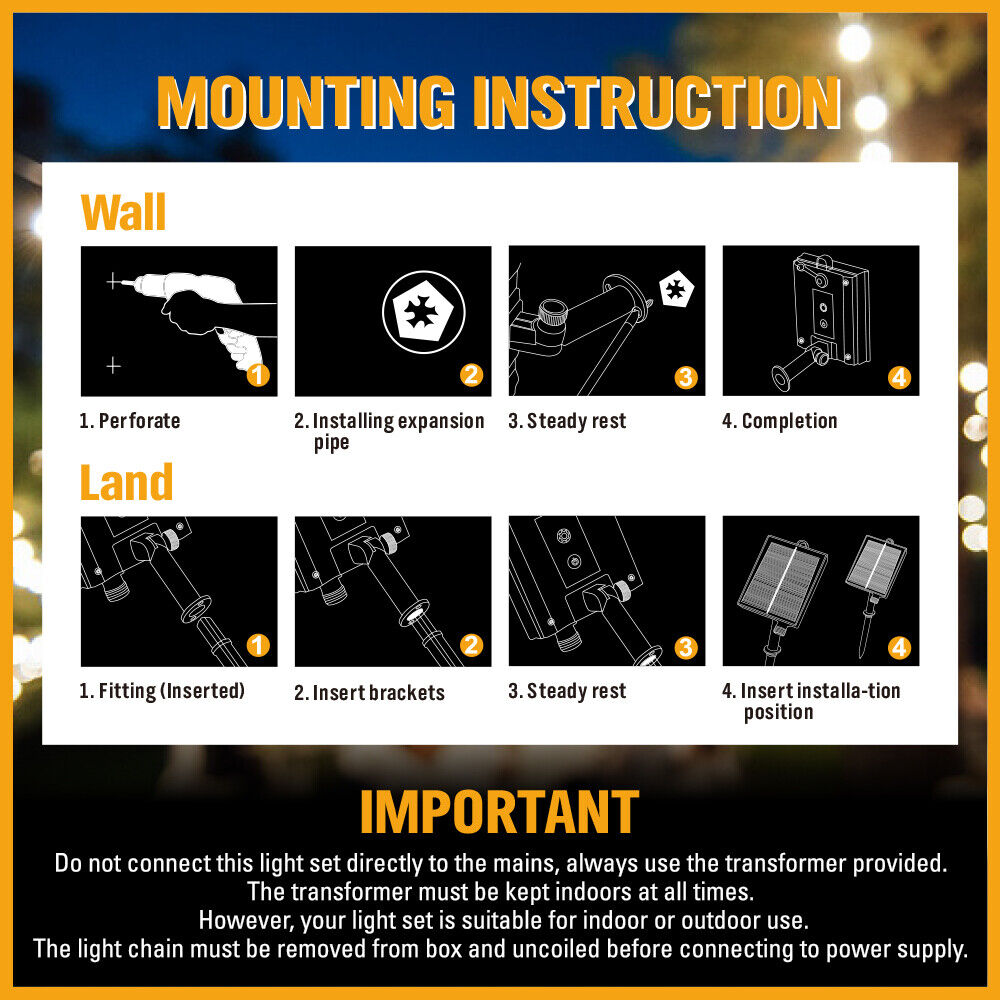 MOUNTING INSTRUCTION

Wall

1

2

3

4

1. Perforate

2. Installing expansion pipe

3. Steady rest

4. Completion

Land

1

2

3

4

1. Fitting (Inserted)

2. Insert brackets

3. Steady rest

4. Insert installa-tion position

IMPORTANT

Do not connect this light set directly to the mains, always use the transformer provided.
The transformer must be kept indoors at all times.
However, your light set is suitable for indoor or outdoor use.
The light chain must be removed from box and uncoiled before connecting to power supply.