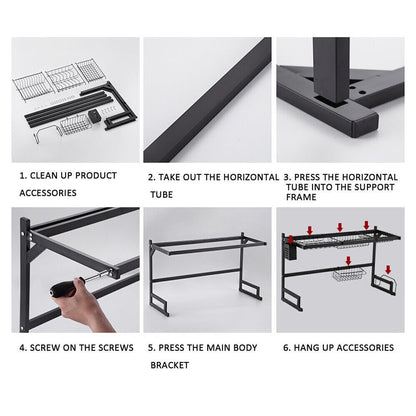 1. CLEAN UP PRODUCT ACCESSORIES

2. TAKE OUT THE HORIZONTAL TUBE

3. PRESS THE HORIZONTAL TUBE INTO THE SUPPORT FRAME

4. SCREW ON THE SCREWS

5. PRESS THE MAIN BODY BRACKET

6. HANG UP ACCESSORIES