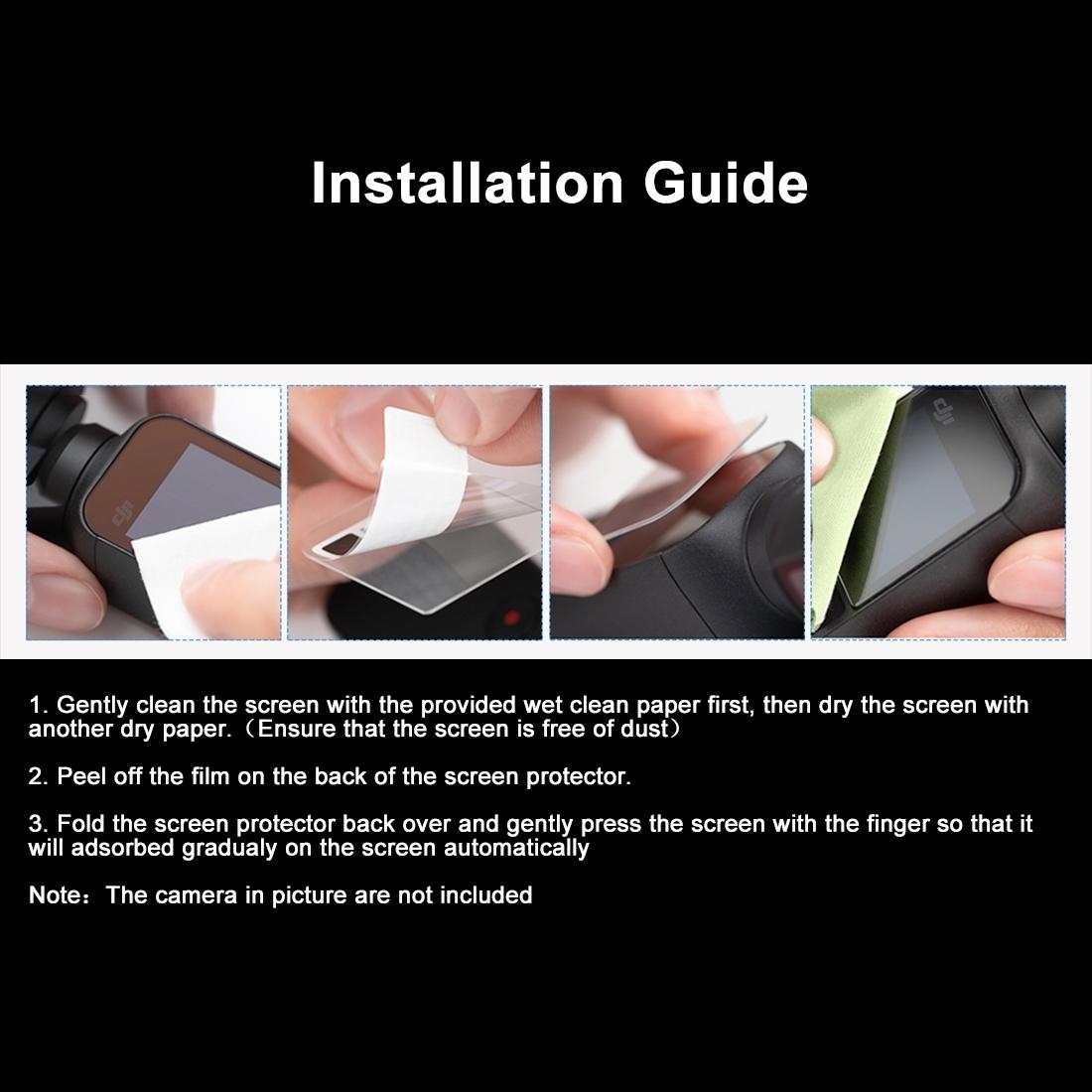 Installation Guide

dji

dji

1. Gently clean the screen with the provided wet clean paper first, then dry the screen with another dry paper.（Ensure that the screen is free of dust）

2. Peel off the film on the back of the screen protector.

3. Fold the screen protector back over and gently press the screen with the finger so that it will adsorbed gradualy on the screen automatically

Note：The camera in picture are not included